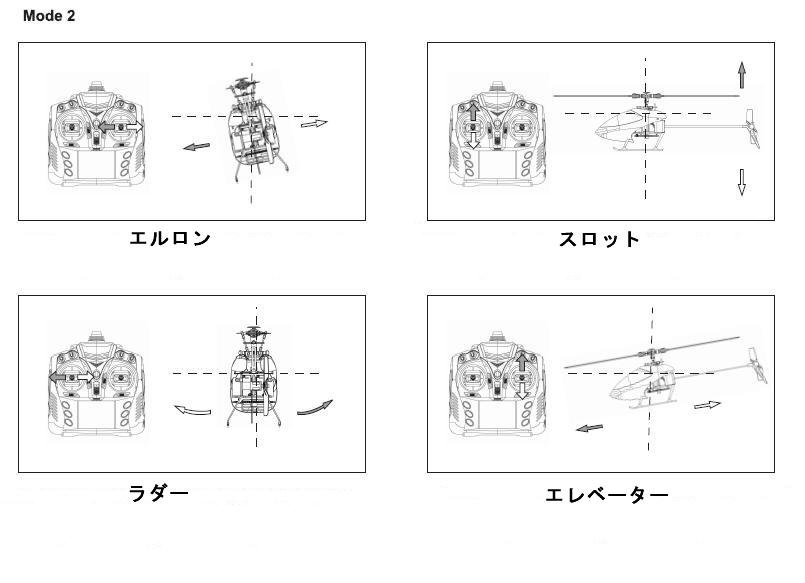 Mode 2

エルロン

スロット

ラダー

エレベーター